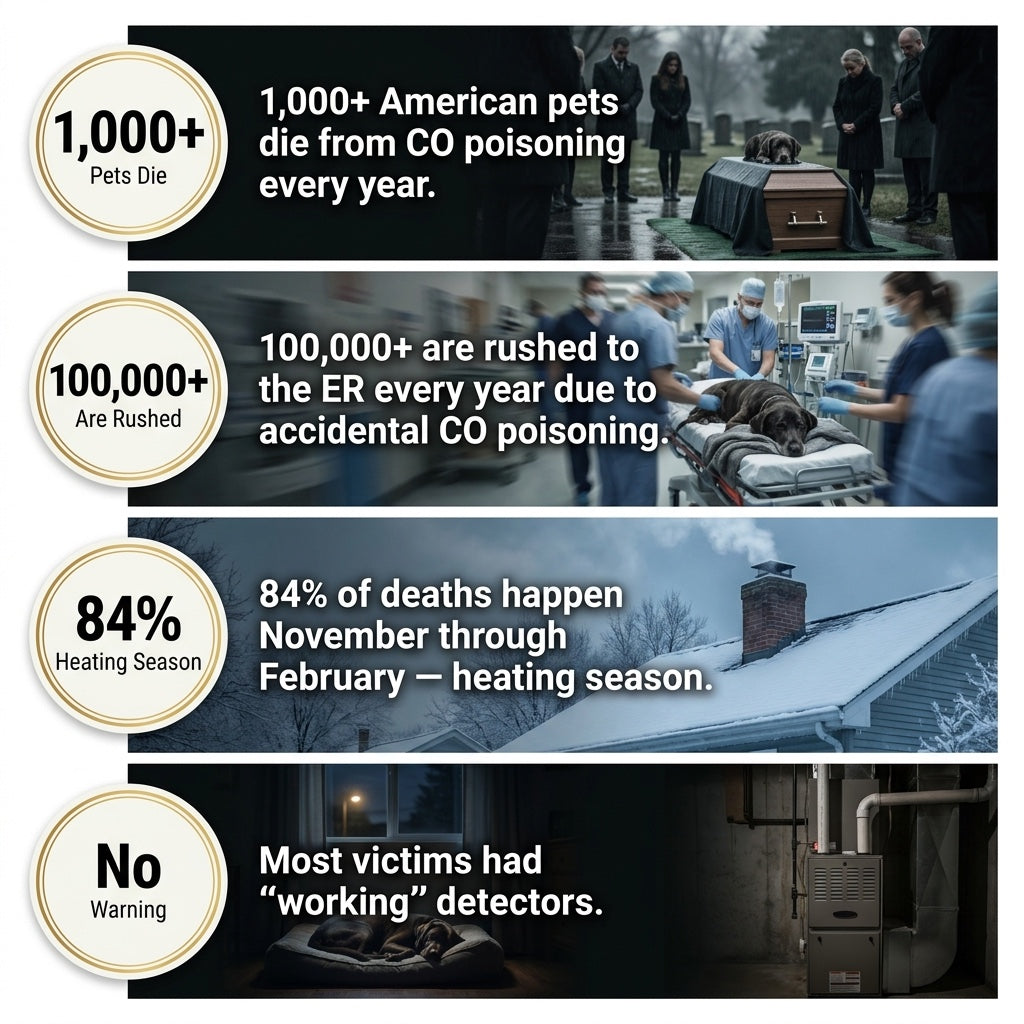 1,000+
Pets Die

1,000+ American pets die from CO poisoning every year.

100,000+
Are Rushed

100,000+ are rushed to the ER every year due to accidental CO poisoning.

84%
Heating Season

84% of deaths happen November through February — heating season.

No
Warning

Most victims had "working" detectors.